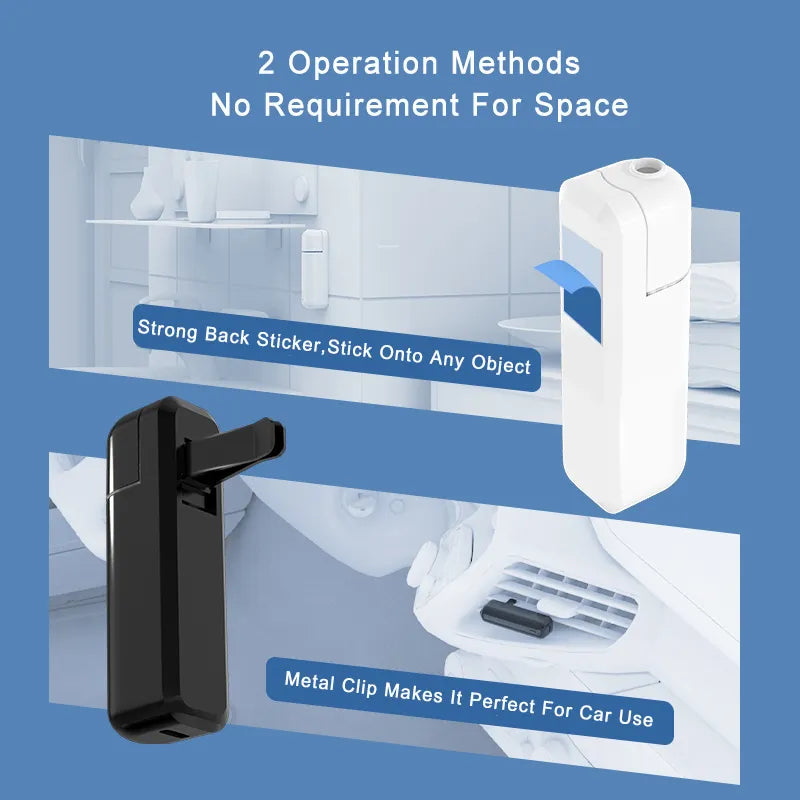 2 Operation Methods
No Requirement For Space

Strong Back Sticker,Stick Onto Any Object

Metal Clip Makes It Perfect For Car Use